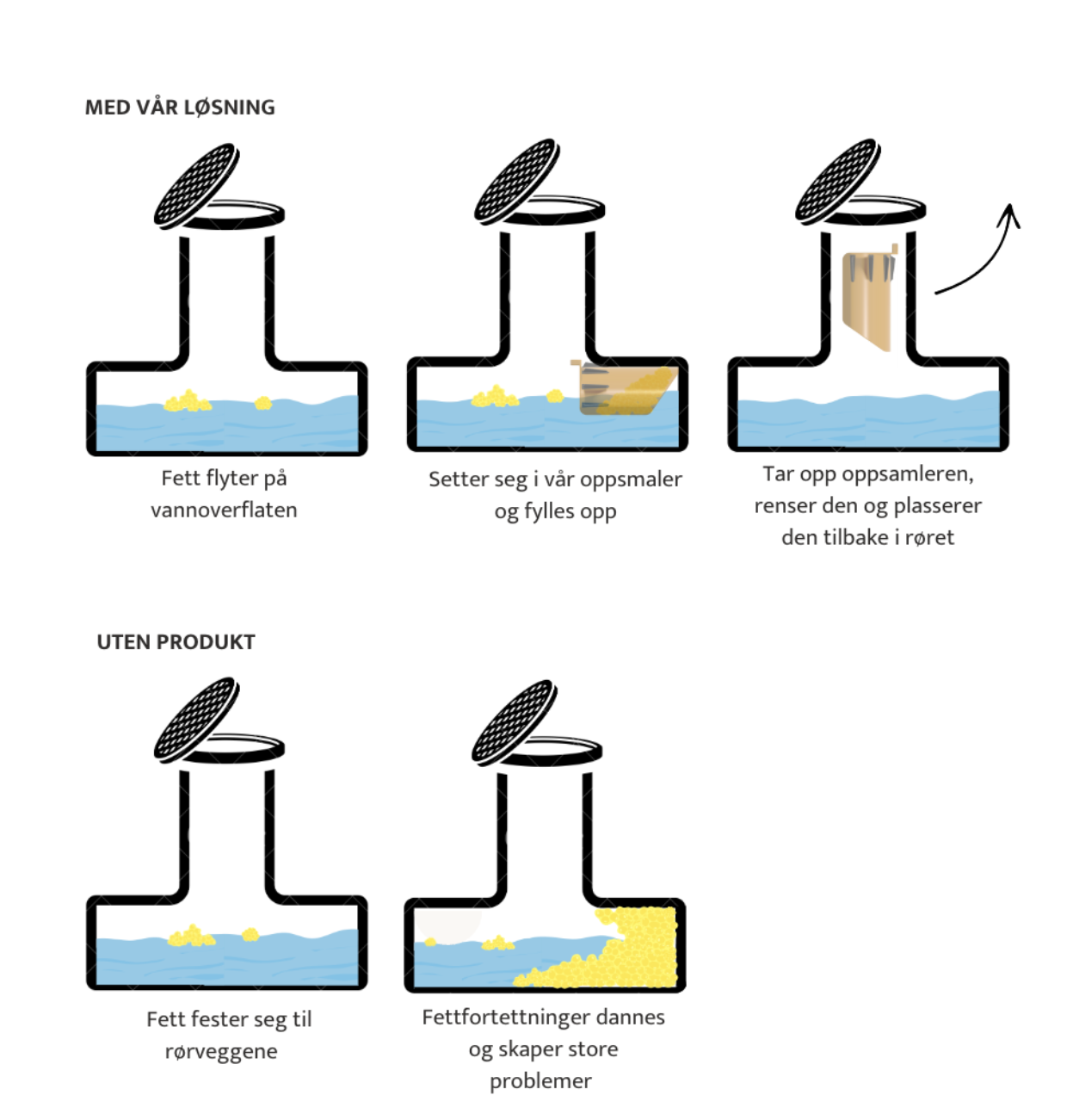 MED VÅR LØSNING

Fett flyter på vannoverflaten

Setter seg i vår oppsmaler og fylles opp

Tar opp oppsamleren, renser den og plasserer den tilbake i røret

UTEN PRODUKT

Fett fester seg til rørveggene

Fettfortettninger dannes og skaper store problemer